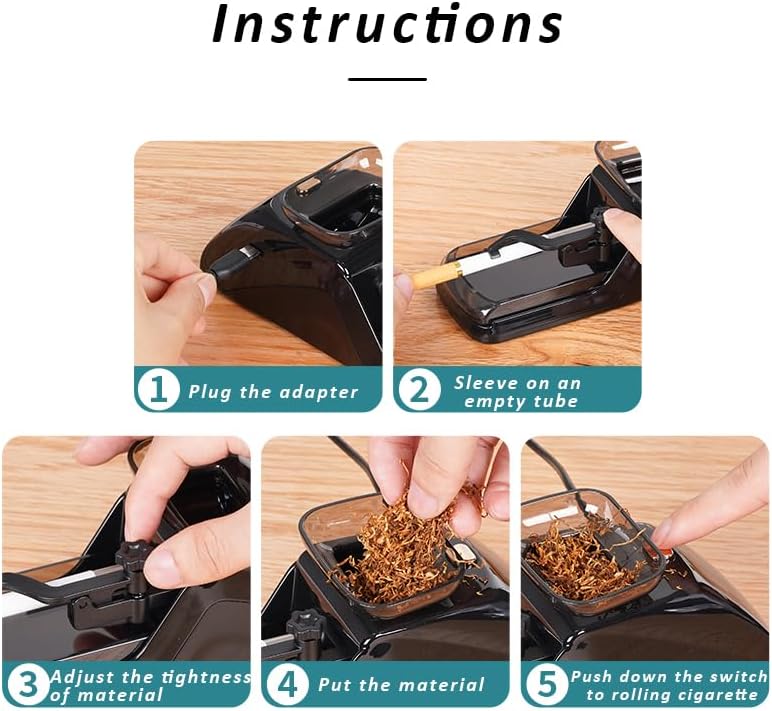 Instructions

1 Plug the adapter

2 Sleeve on an empty tube

3 Adjust the tightness of material

4 Put the material

5 Push down the switch to rolling cigarette