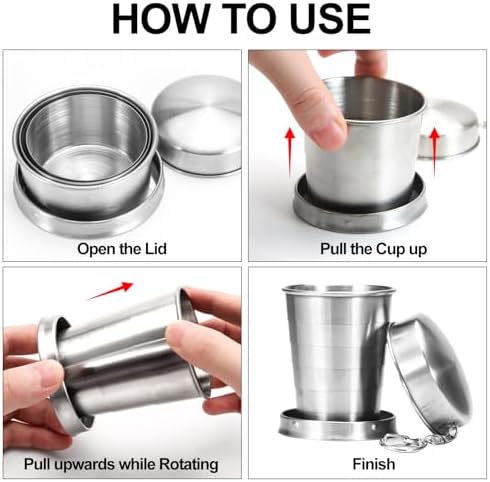 HOW TO USE

Open the Lid

Pull the Cup up

Pull upwards while Rotating

Finish